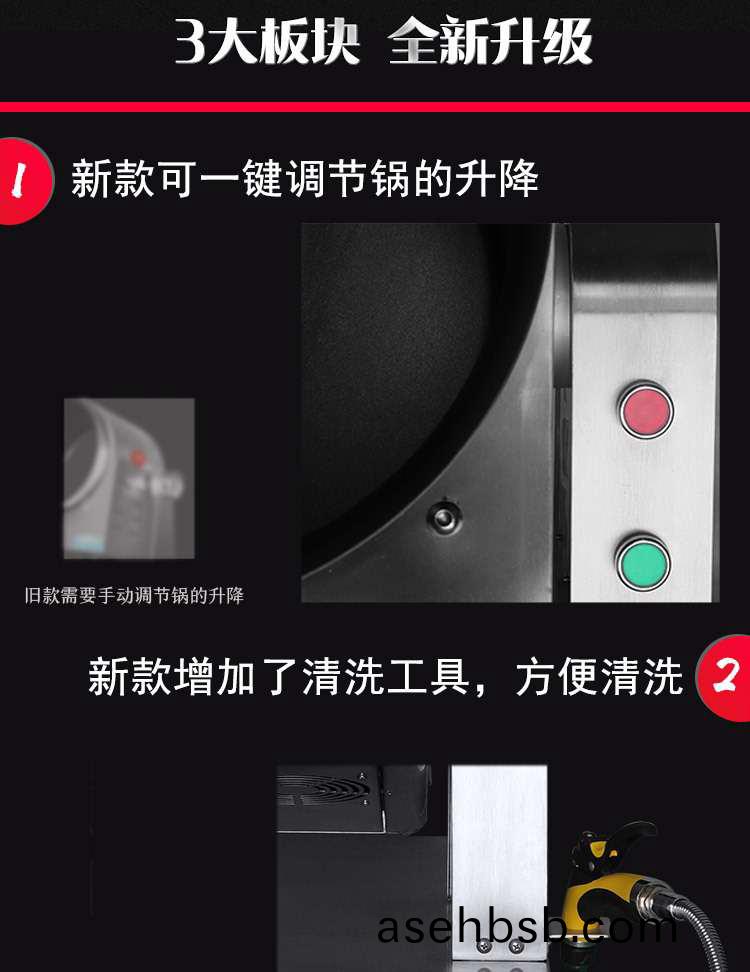 3大板块 全新升级

1 新款可一键调节锅的升降

旧款需要手动调节锅的升降

新款增加了清洗工具，方便清洗 2

asehbsb.com