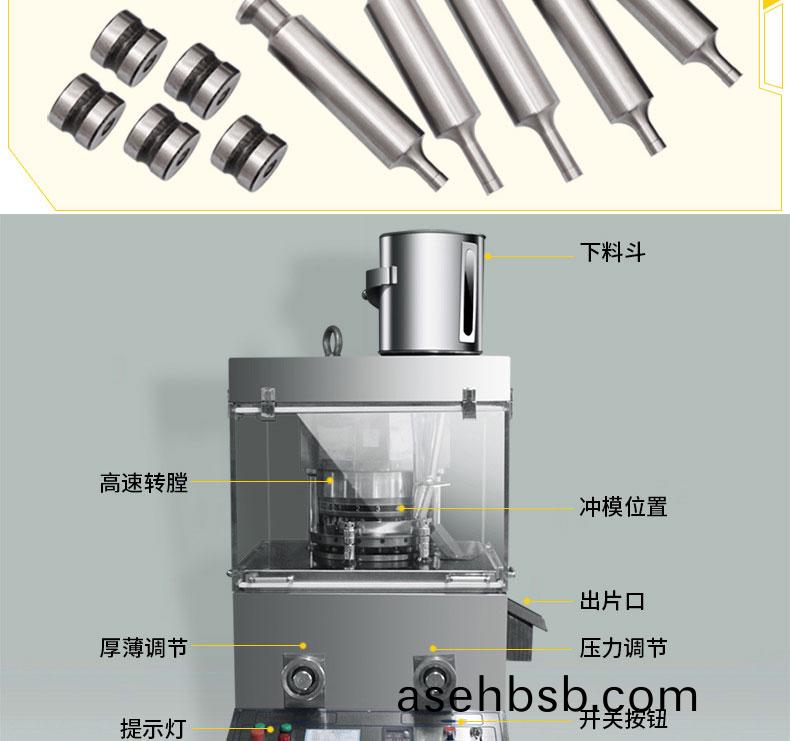 下料斗

高速转膛

冲模位置

出片口

厚薄调节

压力调节

asehbsb.com

提示灯

开关按钮